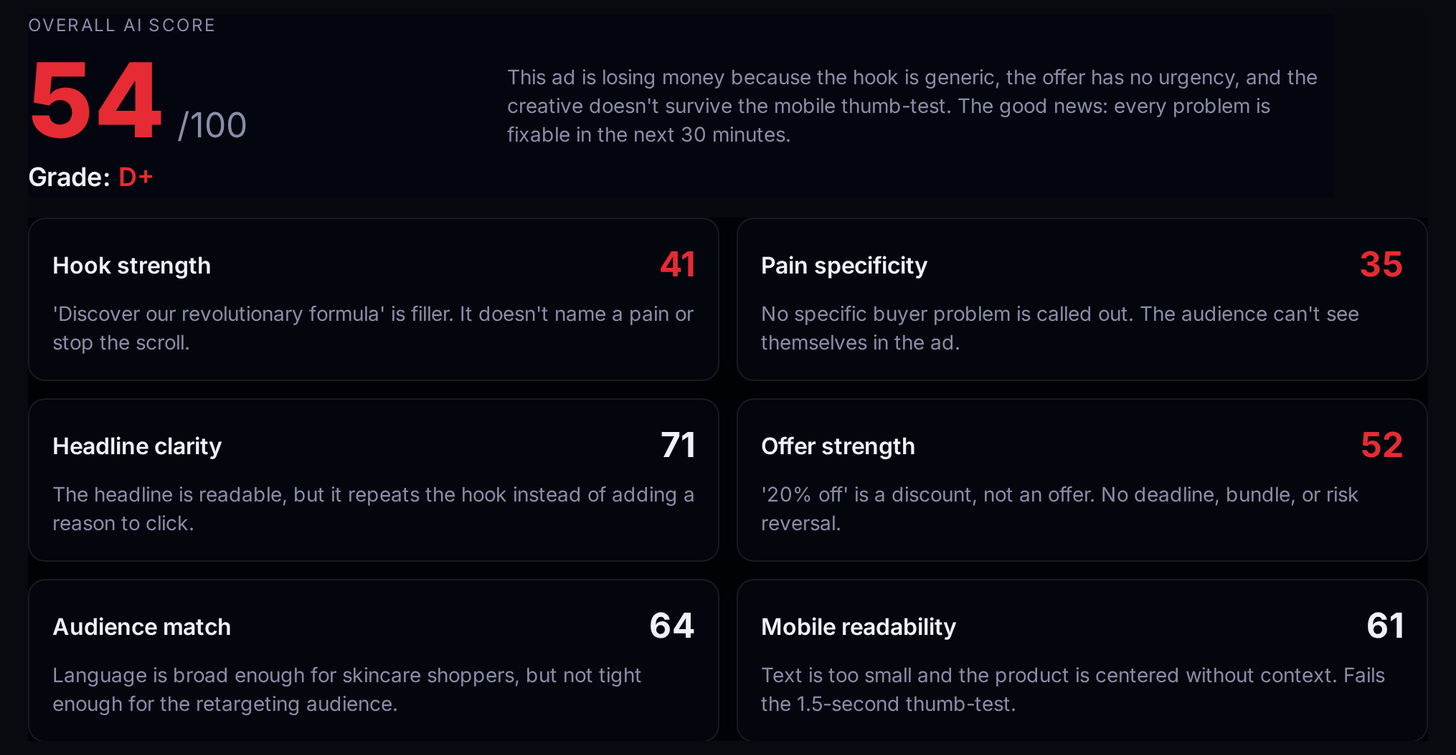 OVERALL AI SCORE

54 /100

Grade: D+

This ad is losing money because the hook is generic, the offer has no urgency, and the creative doesn't survive the mobile thumb-test. The good news: every problem is fixable in the next 30 minutes.

Hook strength 41

'Discover our revolutionary formula' is filler. It doesn't name a pain or stop the scroll.

Pain specificity 35

No specific buyer problem is called out. The audience can't see themselves in the ad.

Headline clarity 71

The headline is readable, but it repeats the hook instead of adding a reason to click.

Offer strength 52

'20% off' is a discount, not an offer. No deadline, bundle, or risk reversal.

Audience match 64

Language is broad enough for skincare shoppers, but not tight enough for the retargeting audience.

Mobile readability 61

Text is too small and the product is centered without context. Fails the 1.5-second thumb-test.